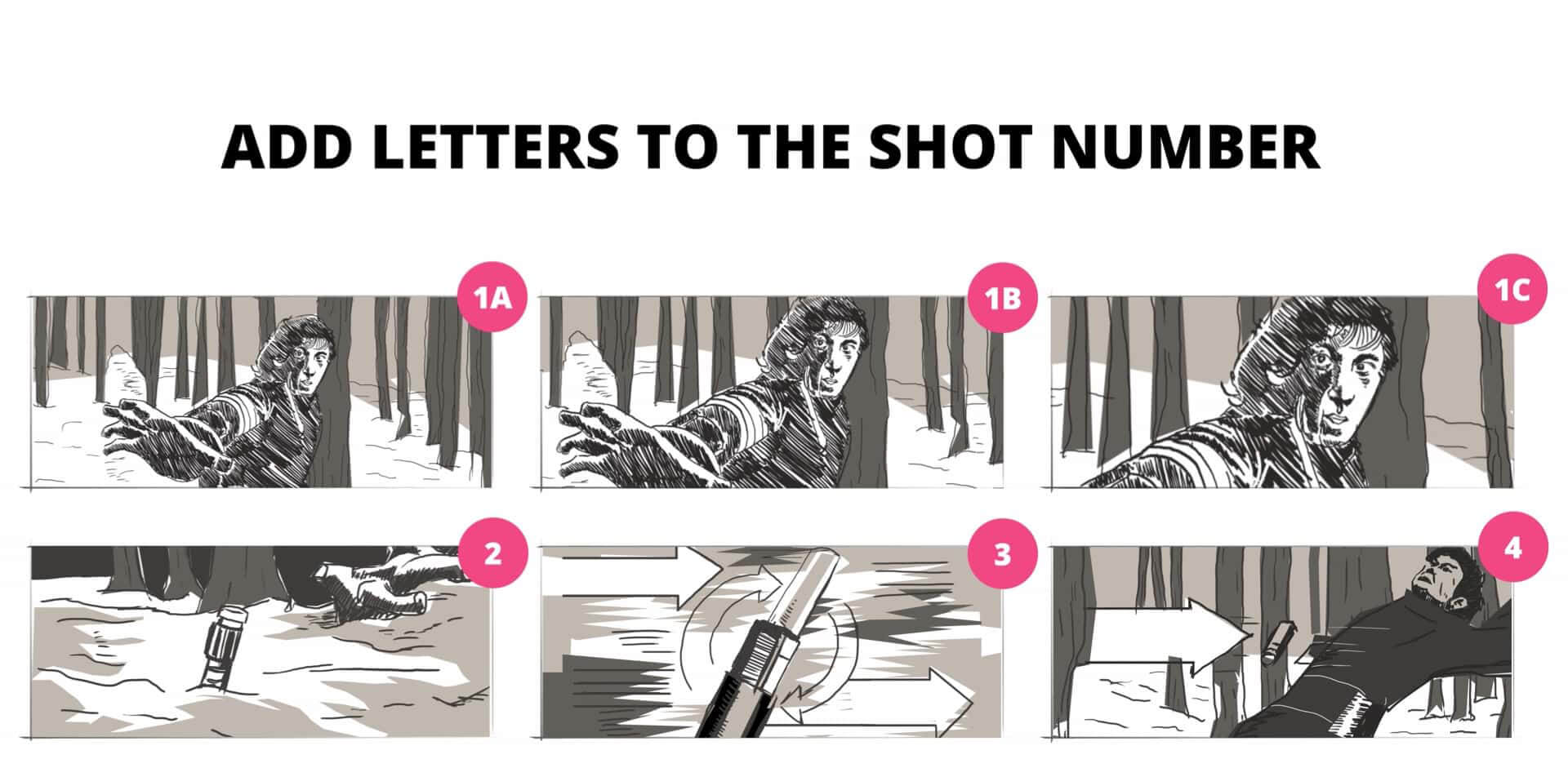 ADD LETTERS TO THE SHOT NUMBER

1A

1B

1C

2

3

4