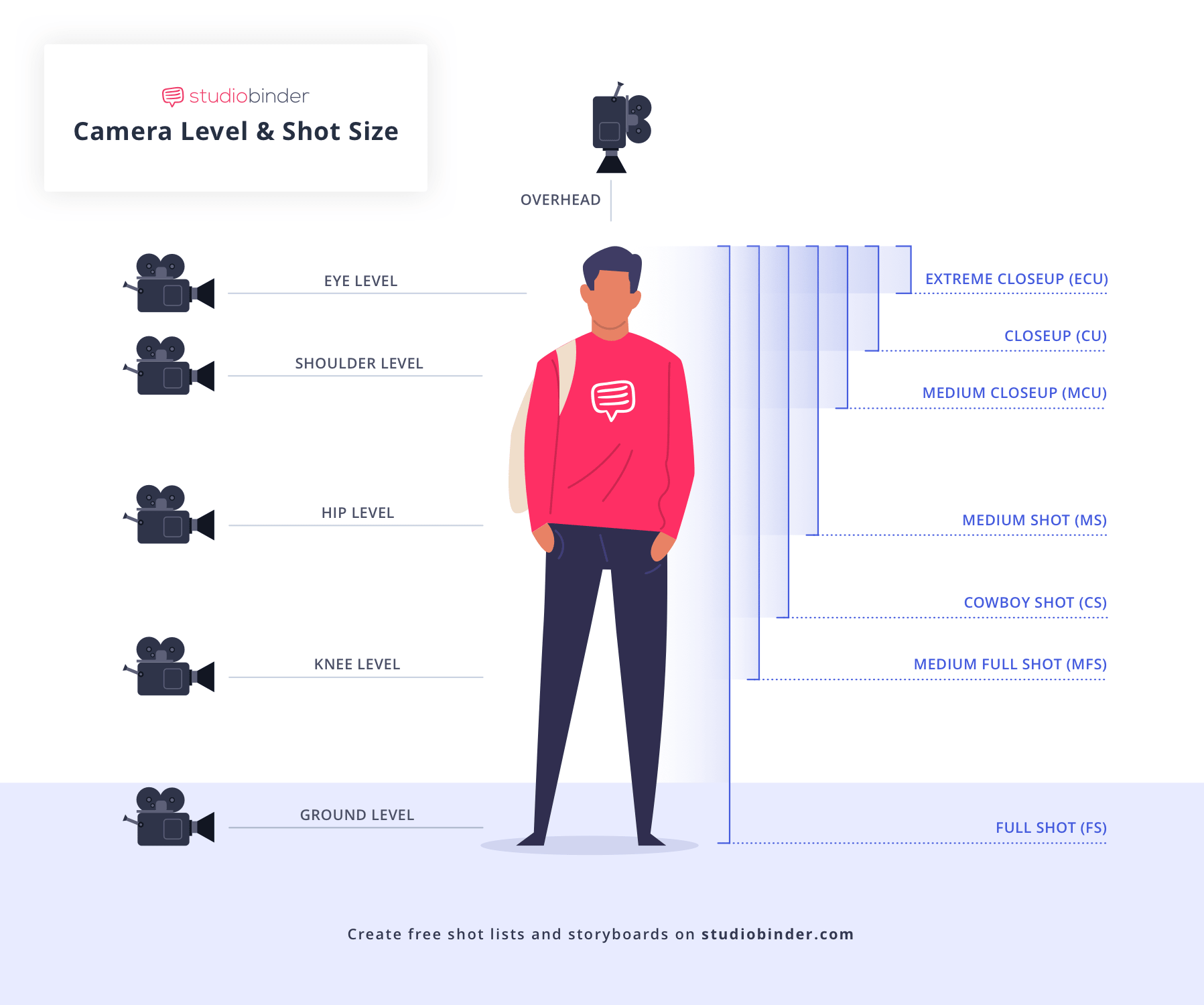 studiobinder
Camera Level & Shot Size

OVERHEAD

EYE LEVEL

SHOULDER LEVEL

HIP LEVEL

KNEE LEVEL

GROUND LEVEL

EXTREME CLOSEUP (ECU)

CLOSEUP (CU)

MEDIUM CLOSEUP (MCU)

MEDIUM SHOT (MS)

COWBOY SHOT (CS)

MEDIUM FULL SHOT (MFS)

FULL SHOT (FS)

Create free shot lists and storyboards on studiobinder.com